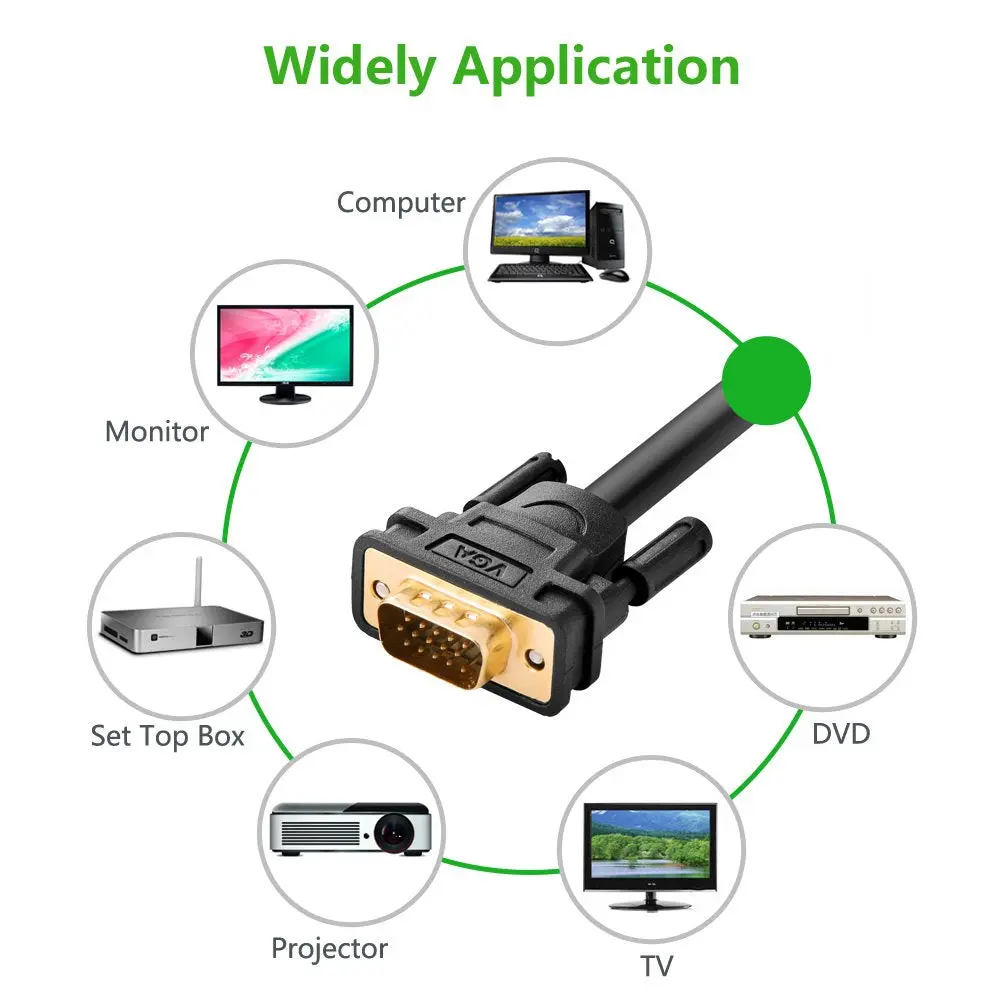 Widely Application

Computer

Monitor

VGA

Set Top Box

DVD

Projector

TV