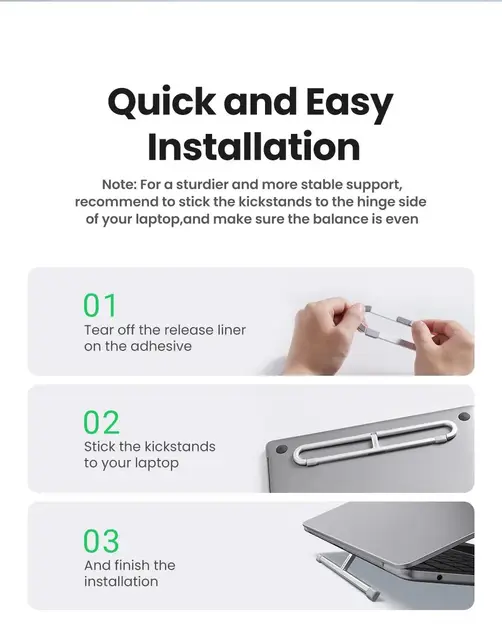 Quick and Easy Installation

Note: For a sturdier and more stable support, recommend to stick the kickstands to the hinge side of your laptop,and make sure the balance is even

01
Tear off the release liner on the adhesive

02
Stick the kickstands to your laptop

03
And finish the installation